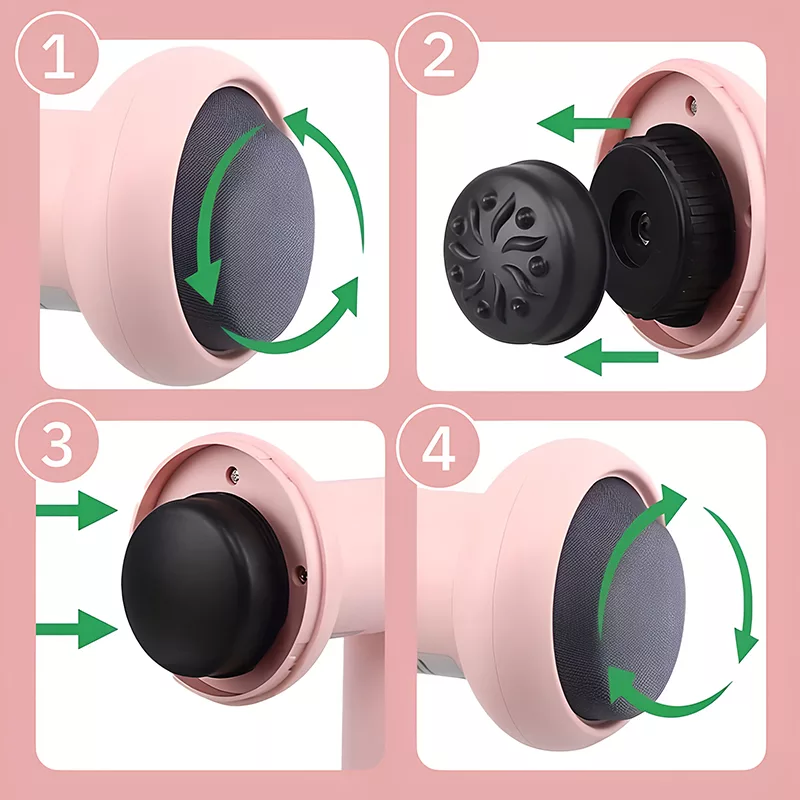 1

2

3

4