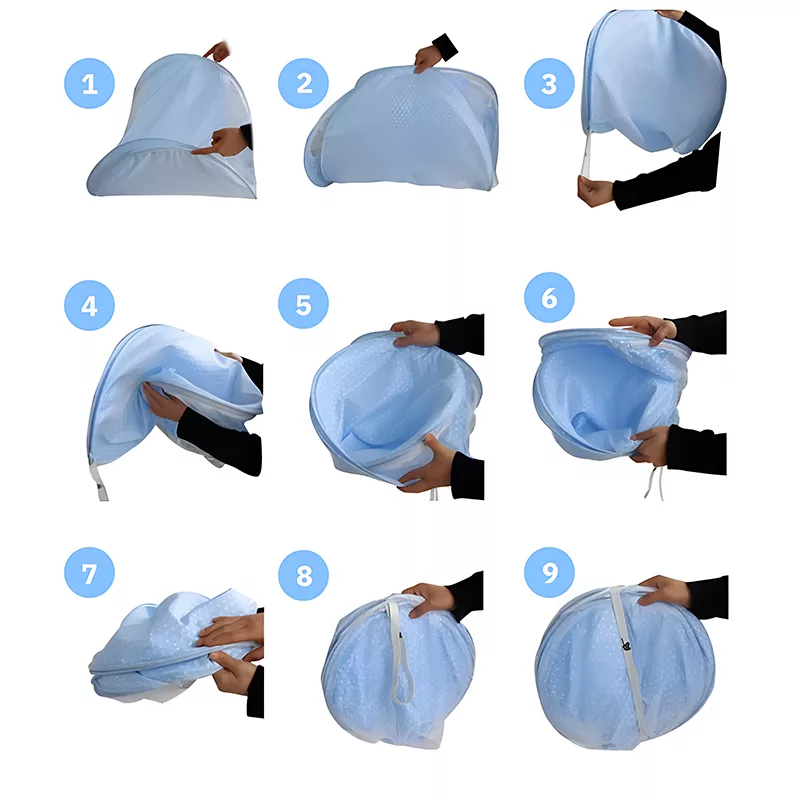 1
2
3
4
5
6
7
8
9